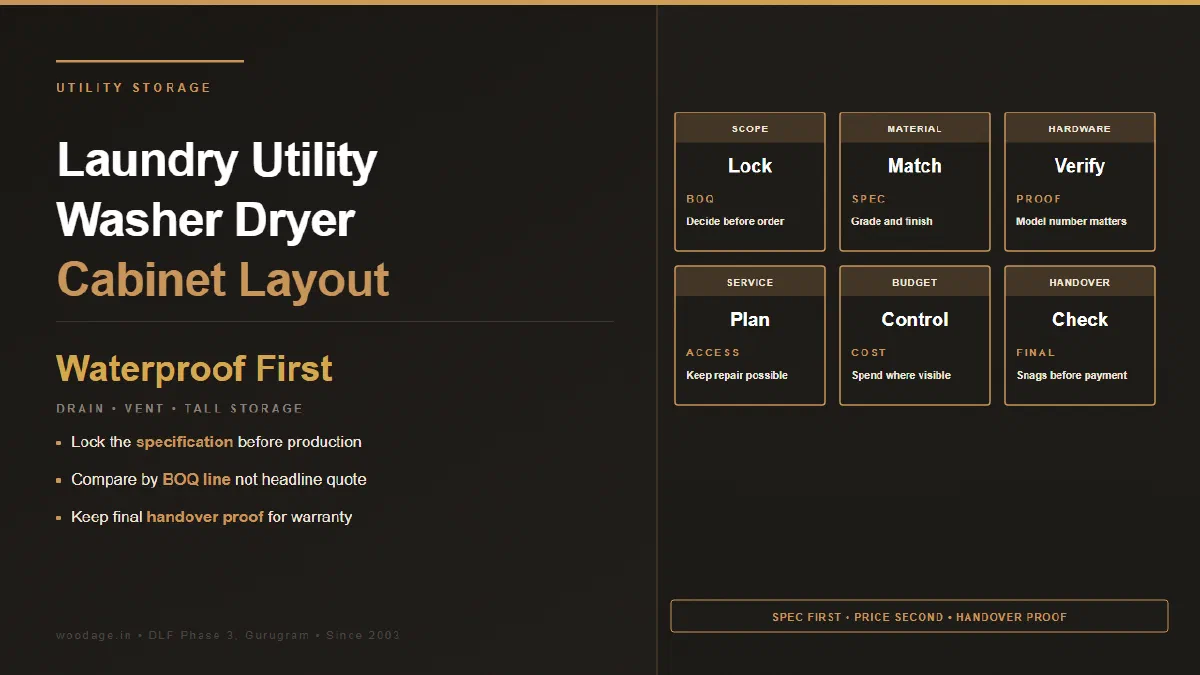 UTILITY STORAGE

Laundry Utility
Washer Dryer
Cabinet Layout

Waterproof First

DRAIN • VENT • TALL STORAGE

• Lock the specification before production

• Compare by BOQ line not headline quote

• Keep final handover proof for warranty

woodage.in • DLF Phase 3, Gurugram • Since 2003

SCOPE
Lock
BOQ
Decide before order

MATERIAL
Match
SPEC
Grade and finish

HARDWARE
Verify
PROOF
Model number matters

SERVICE
Plan
ACCESS
Keep repair possible

BUDGET
Control
COST
Spend where visible

HANDOVER
Check
FINAL
Snags before payment

SPEC FIRST • PRICE SECOND • HANDOVER PROOF